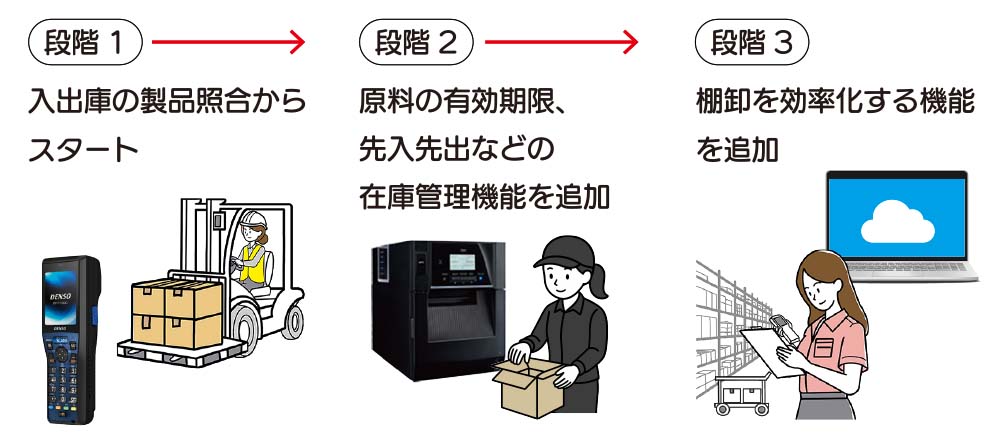 段階 1

入出庫の製品照合からスタート

DENSO

段階 2

原料の有効期限、先入先出などの在庫管理機能を追加

段階 3

棚卸を効率化する機能を追加